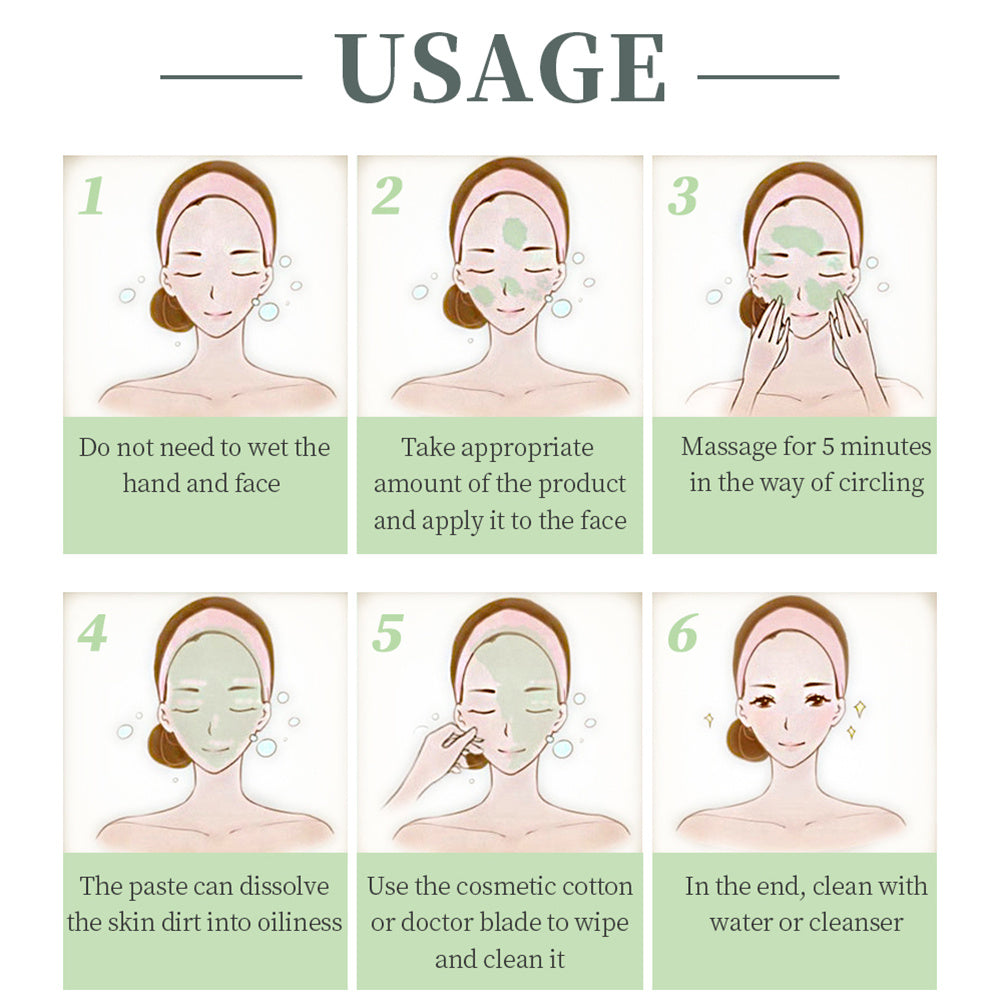 USAGE

1

Do not need to wet the hand and face

2

Take appropriate amount of the product and apply it to the face

3

Massage for 5 minutes in the way of circling

4

The paste can dissolve the skin dirt into oiliness

5

Use the cosmetic cotton or doctor blade to wipe and clean it

6

In the end, clean with water or cleanser